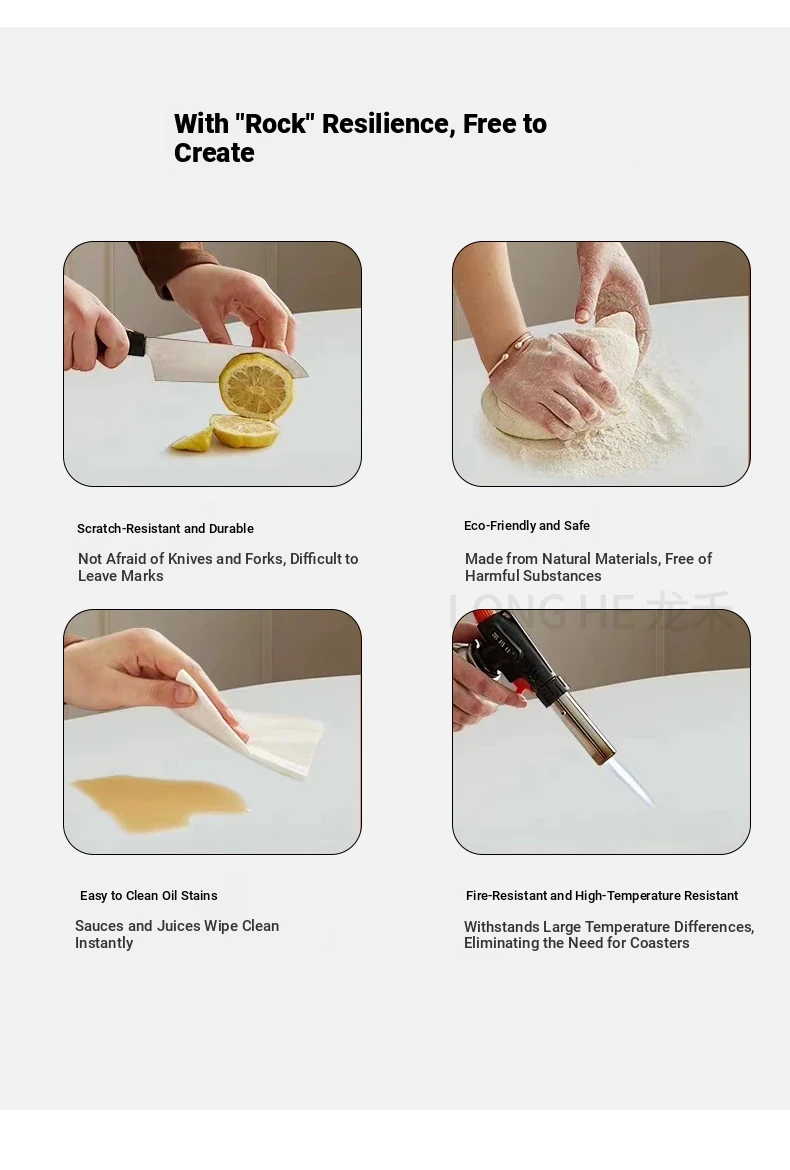 With "Rock" Resilience, Free to Create

Scratch-Resistant and Durable

Not Afraid of Knives and Forks, Difficult to Leave Marks

Eco-Friendly and Safe

Made from Natural Materials, Free of Harmful Substances

LONG HE 龙禾

Easy to Clean Oil Stains

Sauces and Juices Wipe Clean Instantly

Fire-Resistant and High-Temperature Resistant

Withstands Large Temperature Differences, Eliminating the Need for Coasters