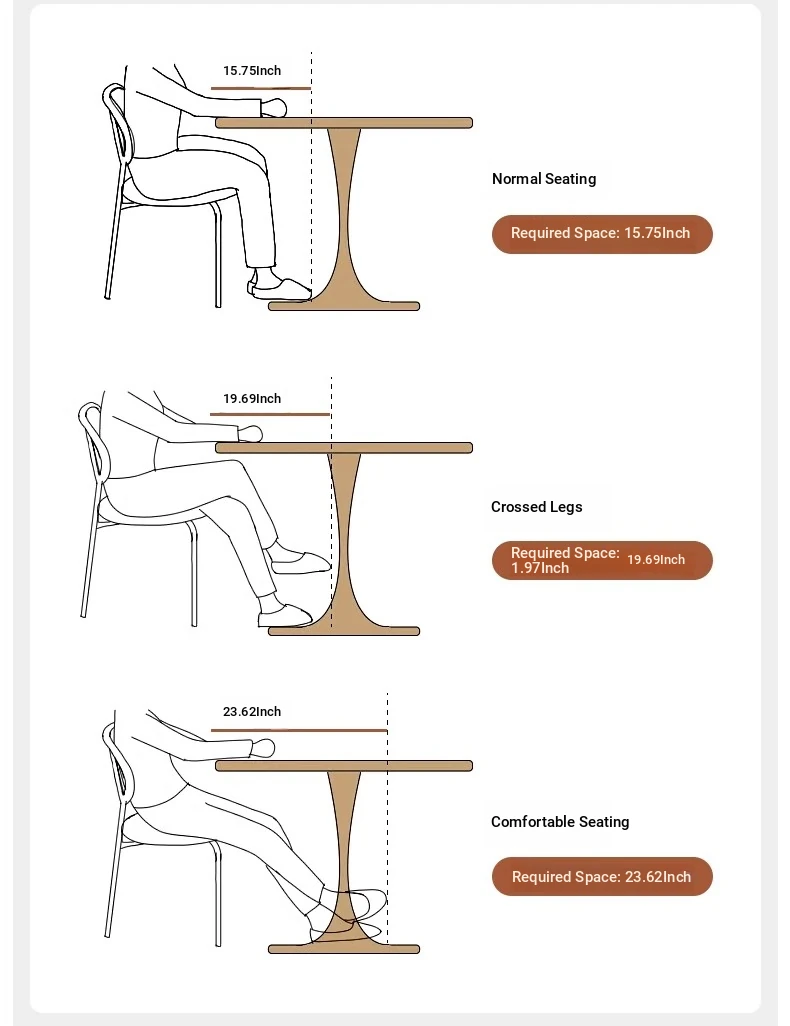 15.75Inch

Normal Seating

Required Space: 15.75Inch

19.69Inch

Crossed Legs

Required Space: 1.97Inch 19.69Inch

23.62Inch

Comfortable Seating

Required Space: 23.62Inch