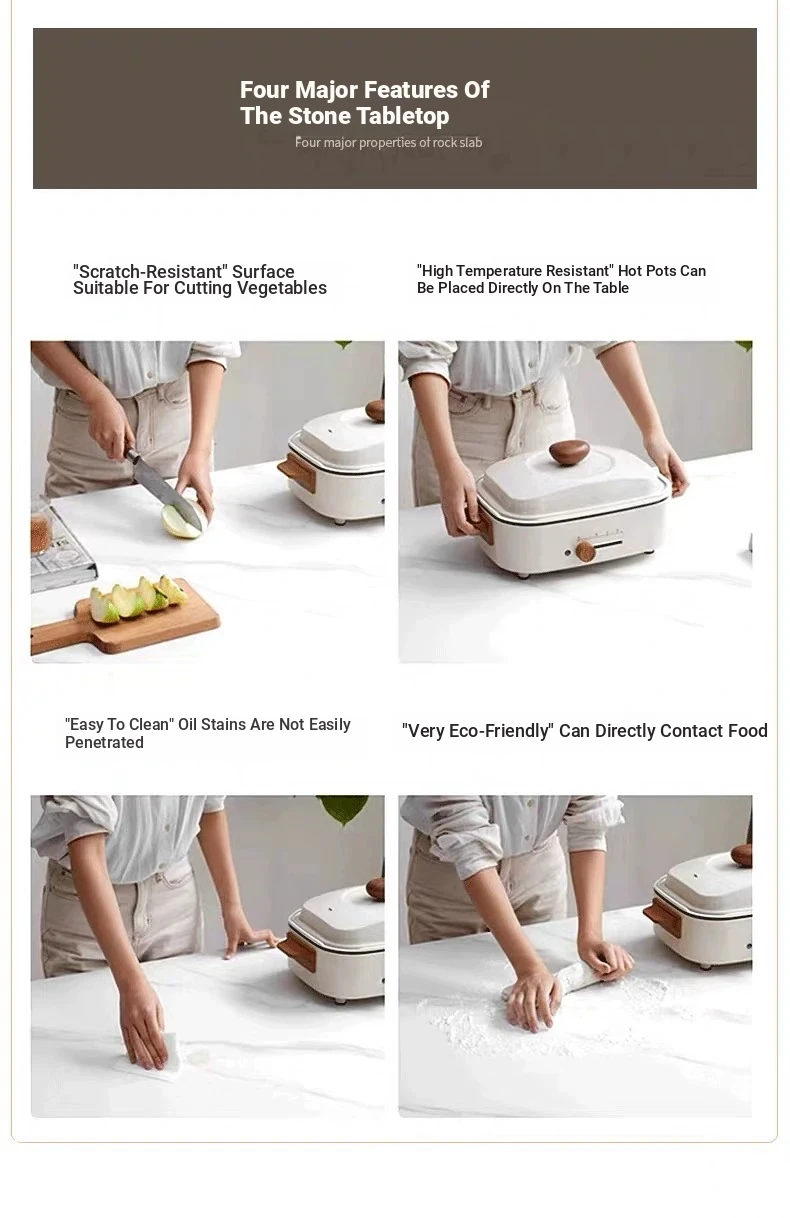 Four Major Features Of The Stone Tabletop

Four major properties of rock slab

"Scratch-Resistant" Surface Suitable For Cutting Vegetables

"High Temperature Resistant" Hot Pots Can Be Placed Directly On The Table

"Easy To Clean" Oil Stains Are Not Easily Penetrated

"Very Eco-Friendly" Can Directly Contact Food