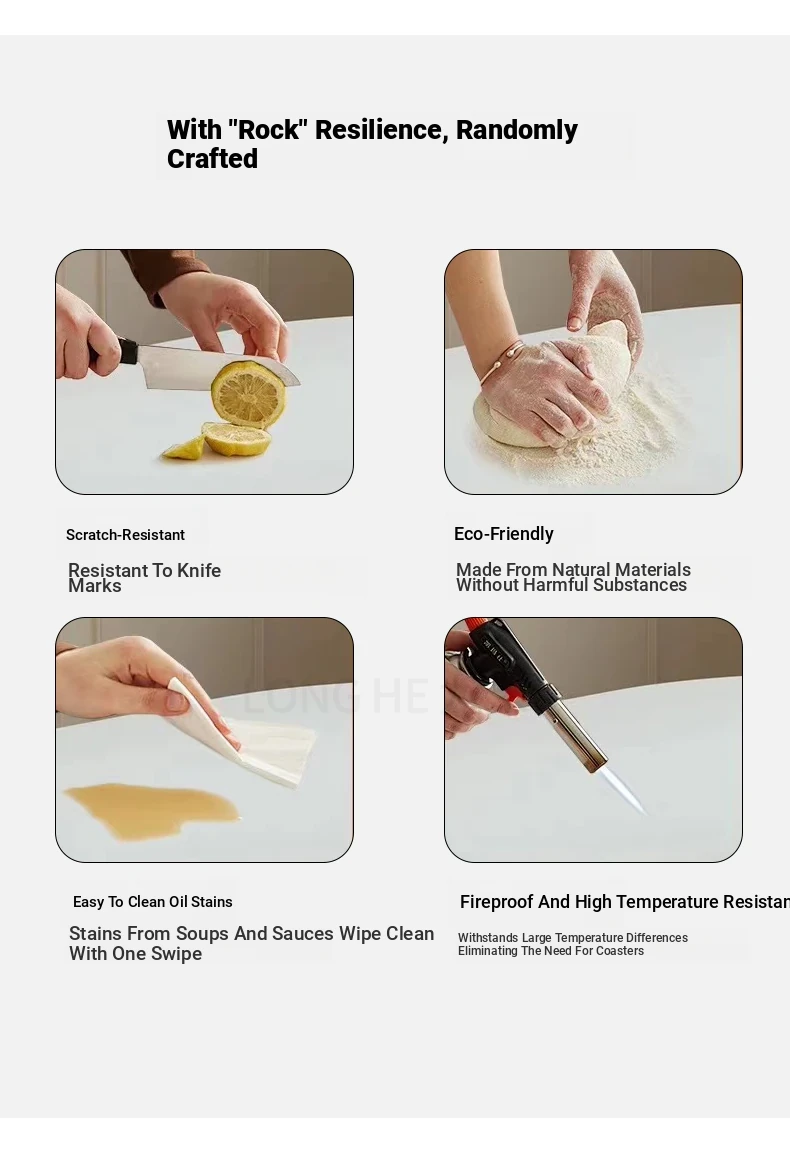 With "Rock" Resilience, Randomly Crafted

Scratch-Resistant

Resistant To Knife Marks

Eco-Friendly

Made From Natural Materials Without Harmful Substances

LONG HE

Easy To Clean Oil Stains

Stains From Soups And Sauces Wipe Clean With One Swipe

Fireproof And High Temperature Resistan

Withstands Large Temperature Differences Eliminating The Need For Coasters