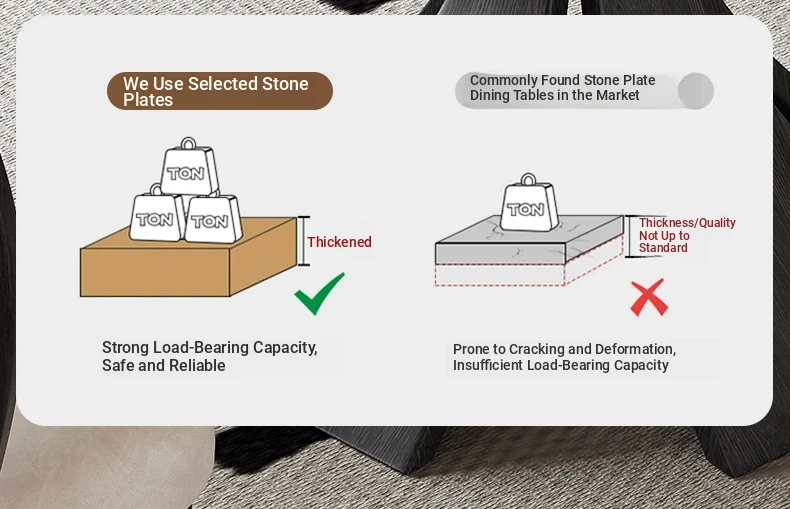 We Use Selected Stone Plates

TON
TON
TON

Thickened

Strong Load-Bearing Capacity, Safe and Reliable

Commonly Found Stone Plate Dining Tables in the Market

TON

Thickness/Quality Not Up to Standard

Prone to Cracking and Deformation, Insufficient Load-Bearing Capacity