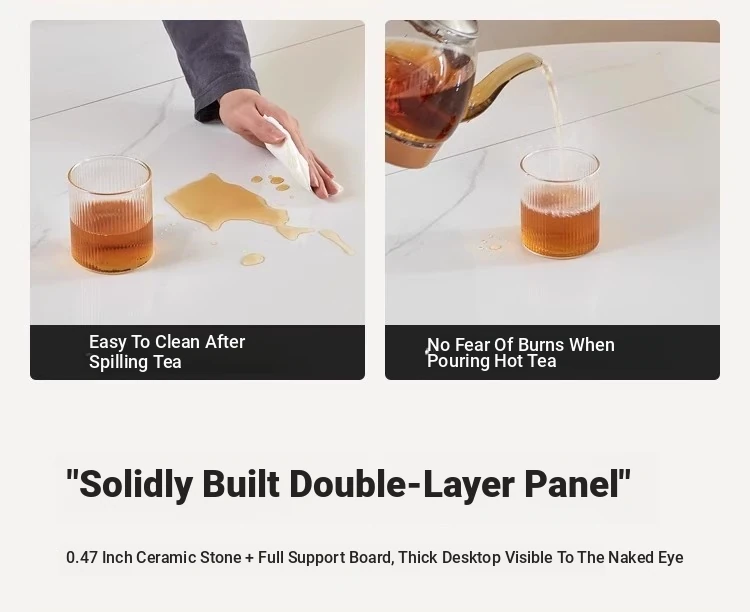 Easy To Clean After Spilling Tea

No Fear Of Burns When Pouring Hot Tea

"Solidly Built Double-Layer Panel"

0.47 Inch Ceramic Stone + Full Support Board, Thick Desktop Visible To The Naked Eye