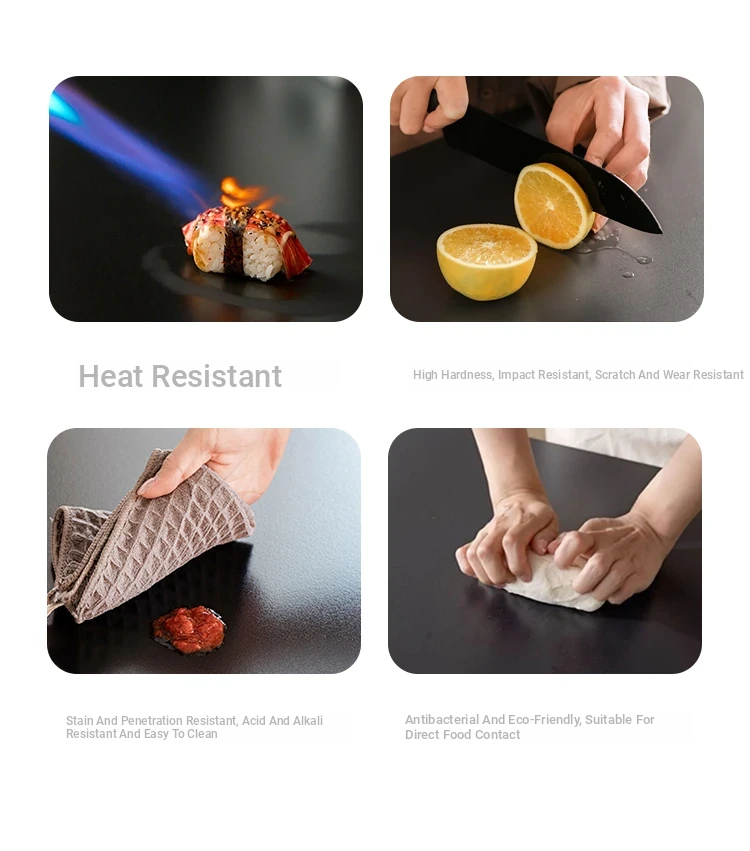 Heat Resistant

High Hardness, Impact Resistant, Scratch And Wear Resistant

Stain And Penetration Resistant, Acid And Alkali Resistant And Easy To Clean

Antibacterial And Eco-Friendly, Suitable For Direct Food Contact