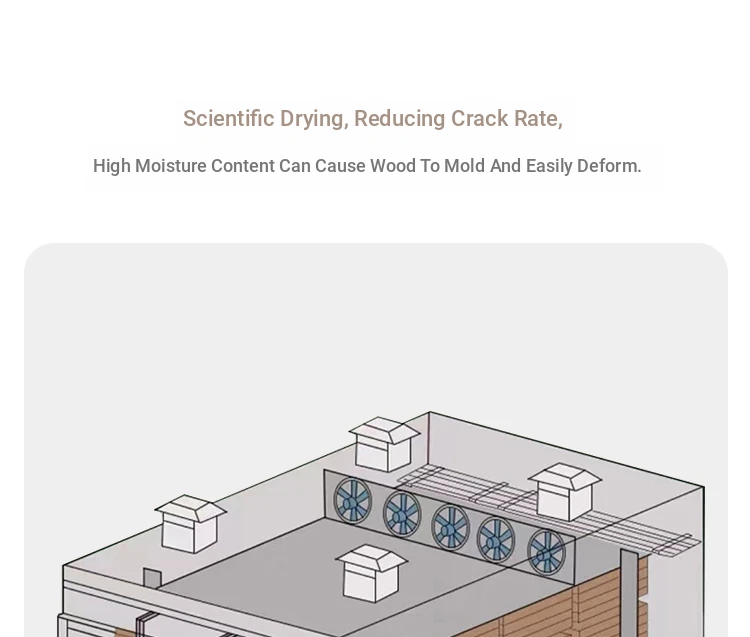 Scientific Drying, Reducing Crack Rate,

High Moisture Content Can Cause Wood To Mold And Easily Deform.