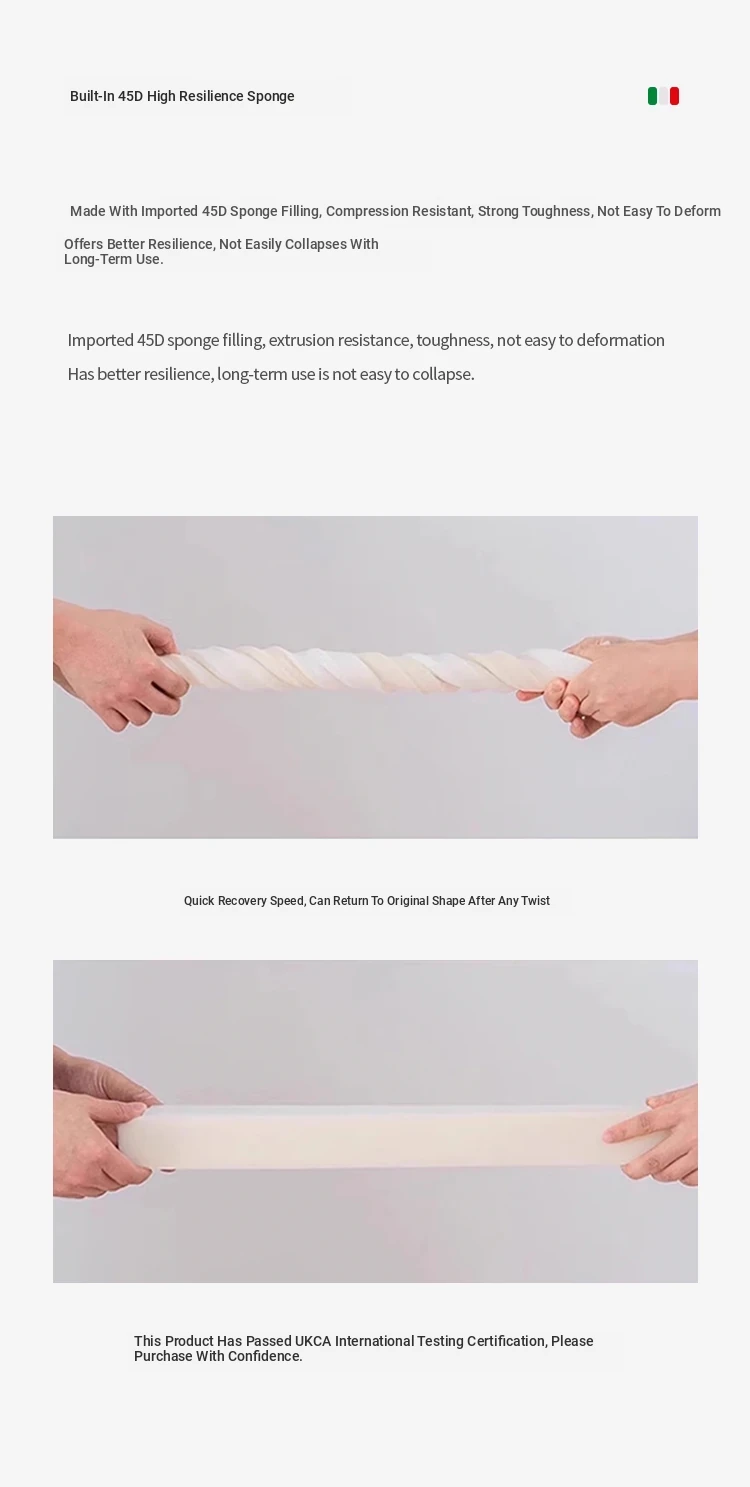 Built-In 45D High Resilience Sponge

Made With Imported 45D Sponge Filling, Compression Resistant, Strong Toughness, Not Easy To Deform

Offers Better Resilience, Not Easily Collapses With Long-Term Use.

Imported 45D sponge filling, extrusion resistance, toughness, not easy to deformation
Has better resilience, long-term use is not easy to collapse.

Quick Recovery Speed, Can Return To Original Shape After Any Twist

This Product Has Passed UKCA International Testing Certification, Please Purchase With Confidence.