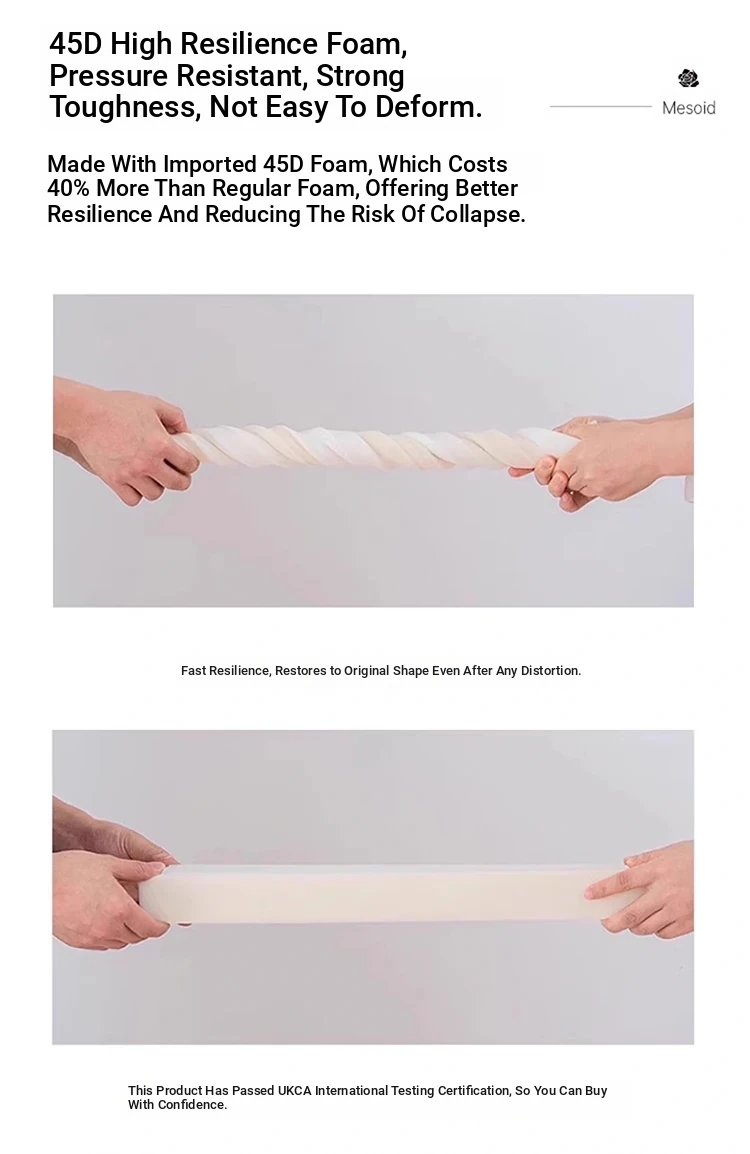 45D High Resilience Foam, Pressure Resistant, Strong Toughness, Not Easy To Deform.

Mesoid

Made With Imported 45D Foam, Which Costs 40% More Than Regular Foam, Offering Better Resilience And Reducing The Risk Of Collapse.

Fast Resilience, Restores to Original Shape Even After Any Distortion.

This Product Has Passed UKCA International Testing Certification, So You Can Buy With Confidence.