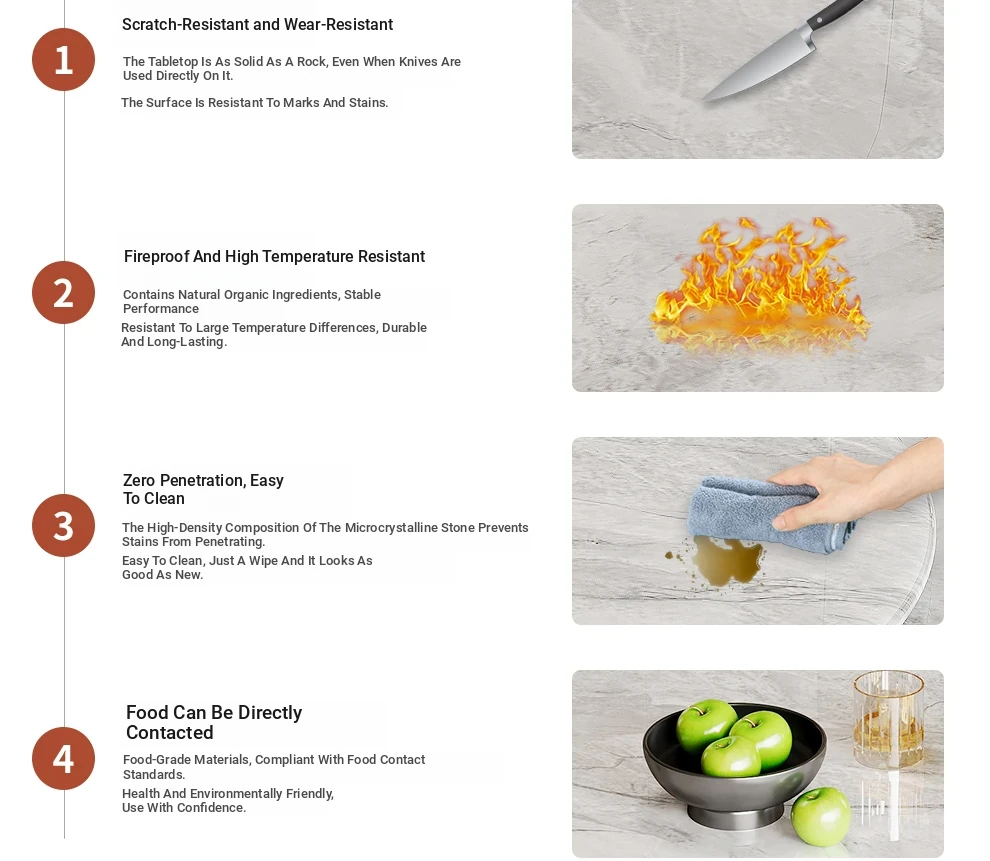 1

Scratch-Resistant and Wear-Resistant

The Tabletop Is As Solid As A Rock, Even When Knives Are Used Directly On It.

The Surface Is Resistant To Marks And Stains.

2

Fireproof And High Temperature Resistant

Contains Natural Organic Ingredients, Stable Performance

Resistant To Large Temperature Differences, Durable And Long-Lasting.

3

Zero Penetration, Easy To Clean

The High-Density Composition Of The Microcrystalline Stone Prevents Stains From Penetrating.

Easy To Clean, Just A Wipe And It Looks As Good As New.

4

Food Can Be Directly Contacted

Food-Grade Materials, Compliant With Food Contact Standards.

Health And Environmentally Friendly, Use With Confidence.