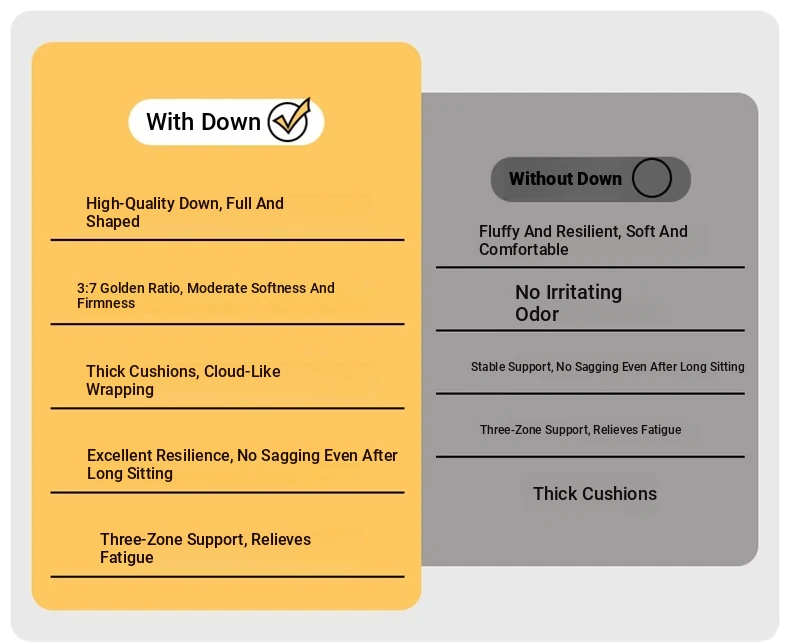 With Down

High-Quality Down, Full And Shaped

3:7 Golden Ratio, Moderate Softness And Firmness

Thick Cushions, Cloud-Like Wrapping

Excellent Resilience, No Sagging Even After Long Sitting

Three-Zone Support, Relieves Fatigue

Without Down

Fluffy And Resilient, Soft And Comfortable

No Irritating Odor

Stable Support, No Sagging Even After Long Sitting

Three-Zone Support, Relieves Fatigue

Thick Cushions