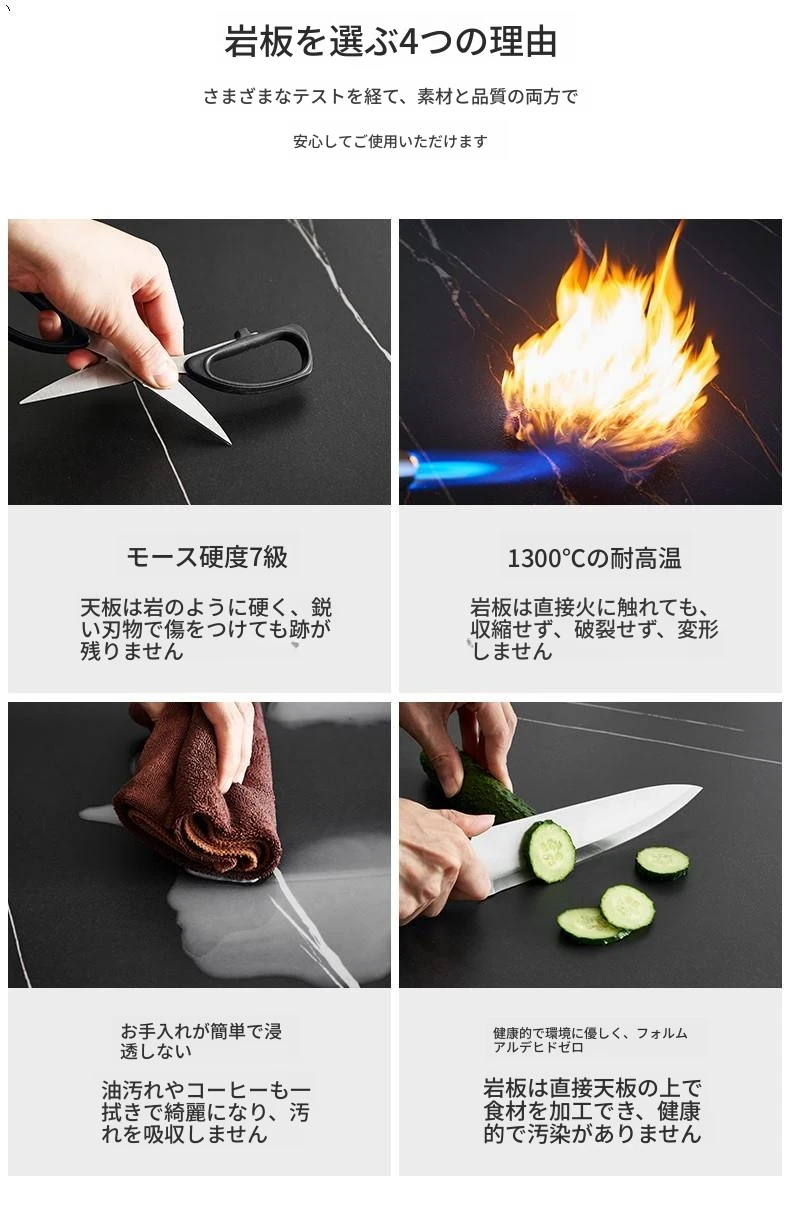 岩板を選ぶ4つの理由

さまざまなテストを経て、素材と品質の両方で

安心してご使用いただけます

モース硬度7級

天板は岩のように硬く、鋭い刃物で傷をつけても跡が残りません

1300°Cの耐高温

岩板は直接火に触れても、収縮せず、破裂せず、変形しません

お手入れが簡単で浸透しない

油汚れやコーヒーも一拭きで綺麗になり、汚れを吸収しません

健康的で環境に優しく、フォルムアルデヒドゼロ

岩板は直接天板の上で食材を加工でき、健康的で汚染がありません