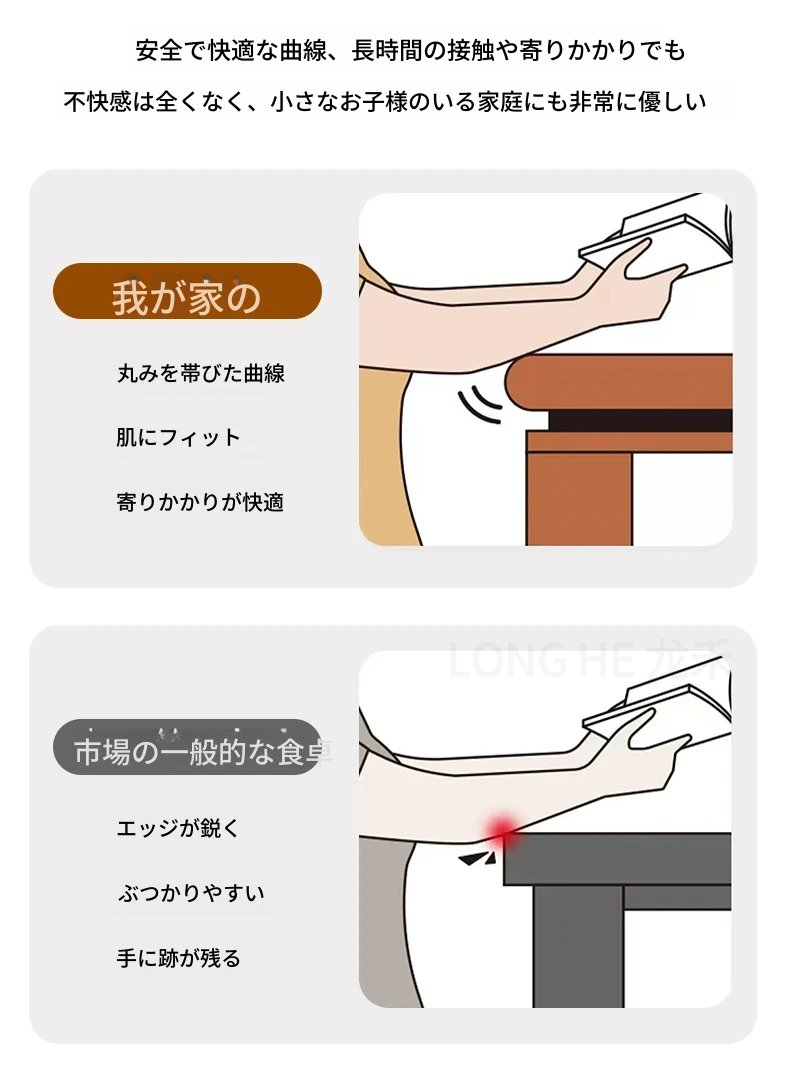 安全で快適な曲線、長時間の接触や寄りかかりでも
不快感は全くなく、小さなお子様のいる家庭にも非常に優しい

我が家の

丸みを帯びた曲線

肌にフィット

寄りかかりが快適

LONG HE 龙禾

市場の一般的な食卓

エッジが鋭く

ぶつかりやすい

手に跡が残る