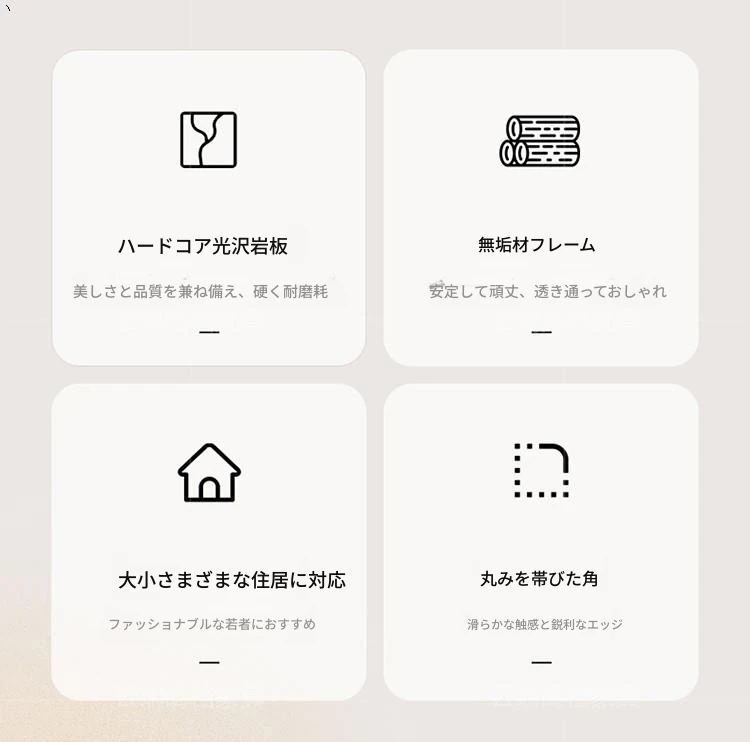 ハードコア光沢岩板

美しさと品質を兼ね備え、硬く耐磨耗

—

無垢材フレーム

安定して頑丈、透き通っておしゃれ

—

大小さまざまな住居に対応

ファッショナブルな若者におすすめ

—

丸みを帯びた角

滑らかな触感と鋭利なエッジ

—