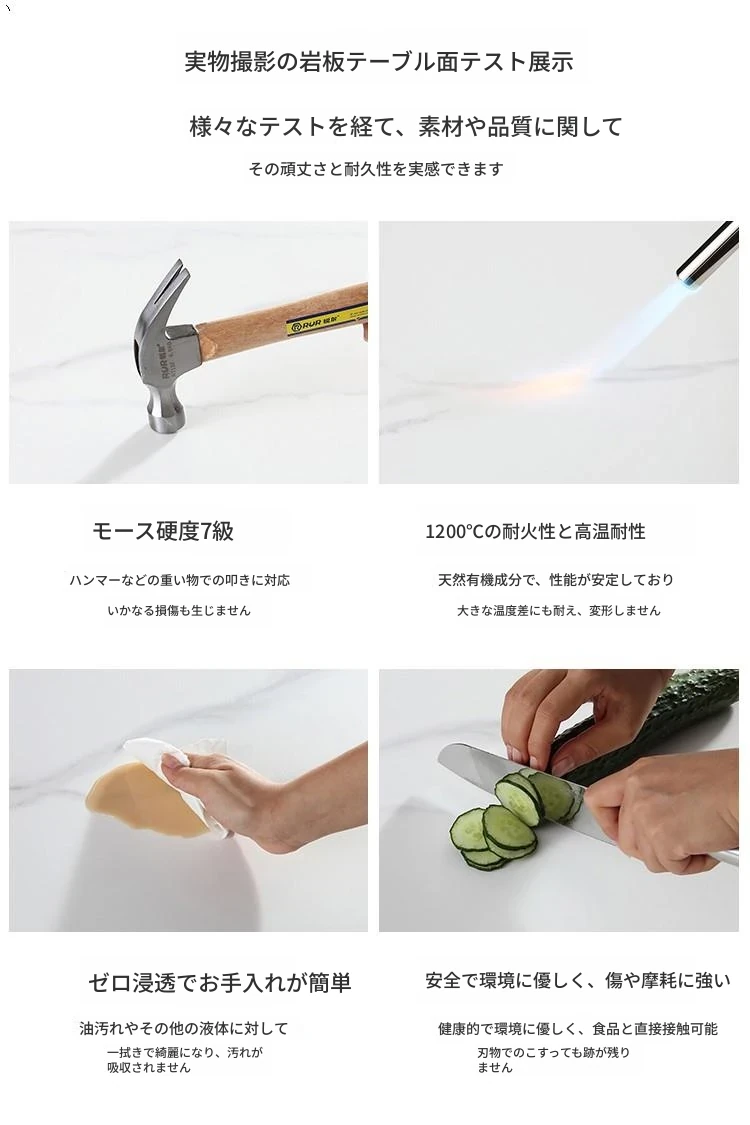 実物撮影の岩板テーブル面テスト展示

様々なテストを経て、素材や品質に関して

その頑丈さと耐久性を実感できます

RUR

モース硬度7級

ハンマーなどの重い物での叩きに対応

いかなる損傷も生じません

1200℃の耐火性と高温耐性

天然有機成分で、性能が安定しており

大きな温度差にも耐え、変形しません

ゼロ浸透でお手入れが簡単

油汚れやその他の液体に対して

一拭きで綺麗になり、汚れが吸収されません

安全で環境に優しく、傷や摩耗に強い

健康的で環境に優しく、食品と直接接触可能

刃物でのこすっても跡が残りません