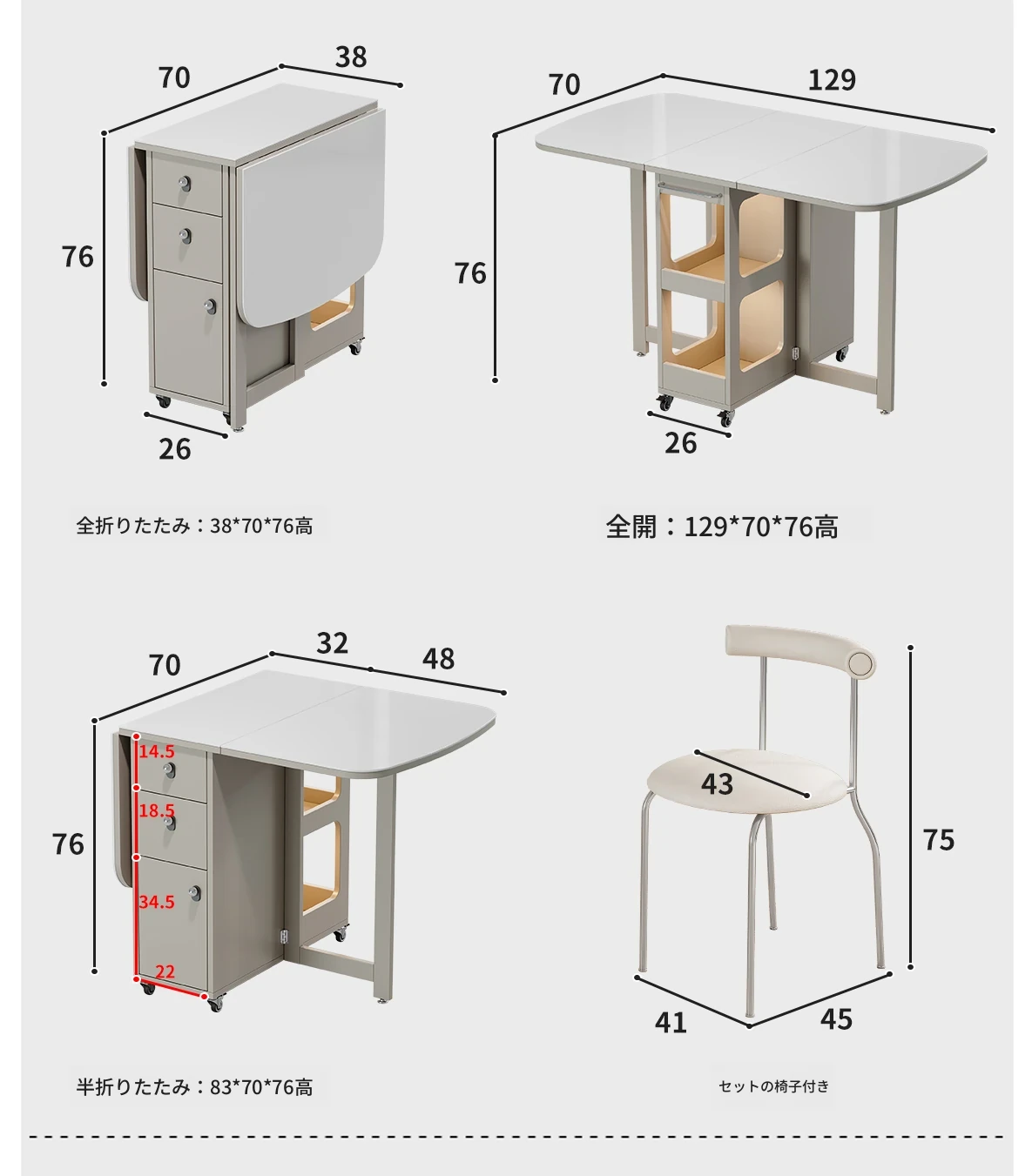 70
38
76
26

全折りたたみ：38*70*76高

70
129
76
26

全開：129*70*76高

70
32
48
76
14.5
18.5
34.5
22

半折りたたみ：83*70*76高

43
75
41
45

セットの椅子付き