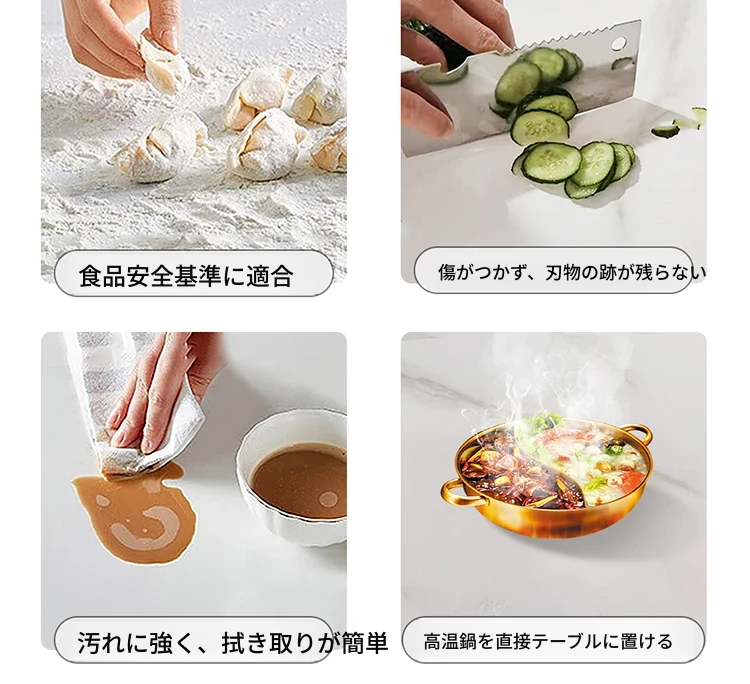 食品安全基準に適合

傷がつかず、刃物の跡が残らない

汚れに強く、拭き取りが簡単

高温鍋を直接テーブルに置ける